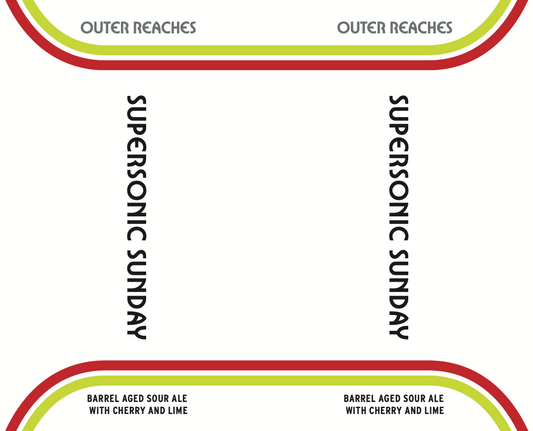 OUTER REACHES

OUTER REACHES

SUPERSONIC SUNDAY

SUPERSONIC SUNDAY

BARREL AGED SOUR ALE
WITH CHERRY AND LIME

BARREL AGED SOUR ALE
WITH CHERRY AND LIME